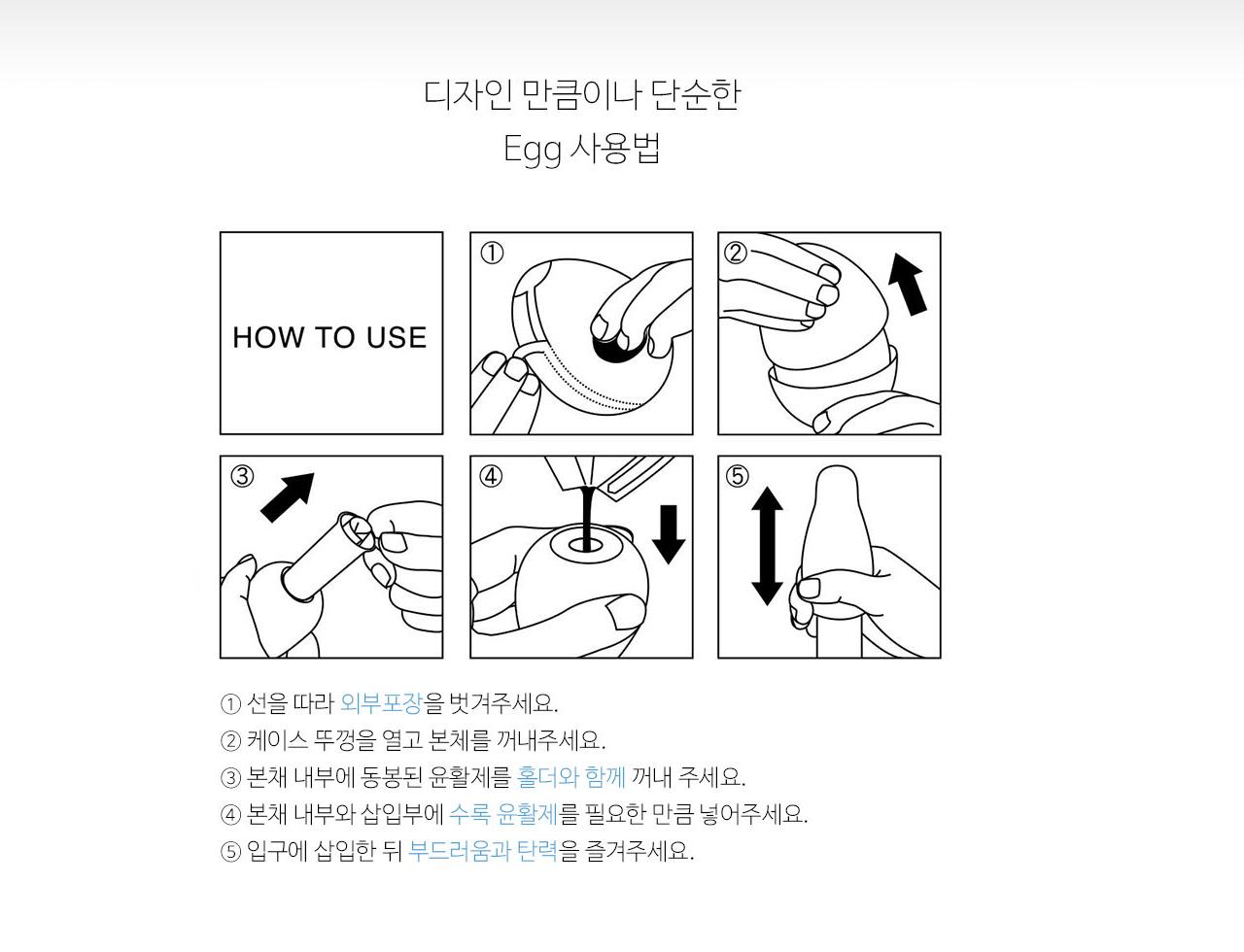 디자인 만큼이나 단순한
Egg 사용법

HOW TO USE

①

②

③

④

⑤

① 선을 따라 외부포장을 벗겨주세요.
② 케이스 뚜껑을 열고 본체를 꺼내주세요.
③ 본채 내부에 동봉된 윤활제를 홀더와 함께 꺼내 주세요.
④ 본채 내부와 삽입부에 수록 윤활제를 필요한 만큼 넣어주세요.
⑤ 입구에 삽입한 뒤 부드러움과 탄력을 즐겨주세요.