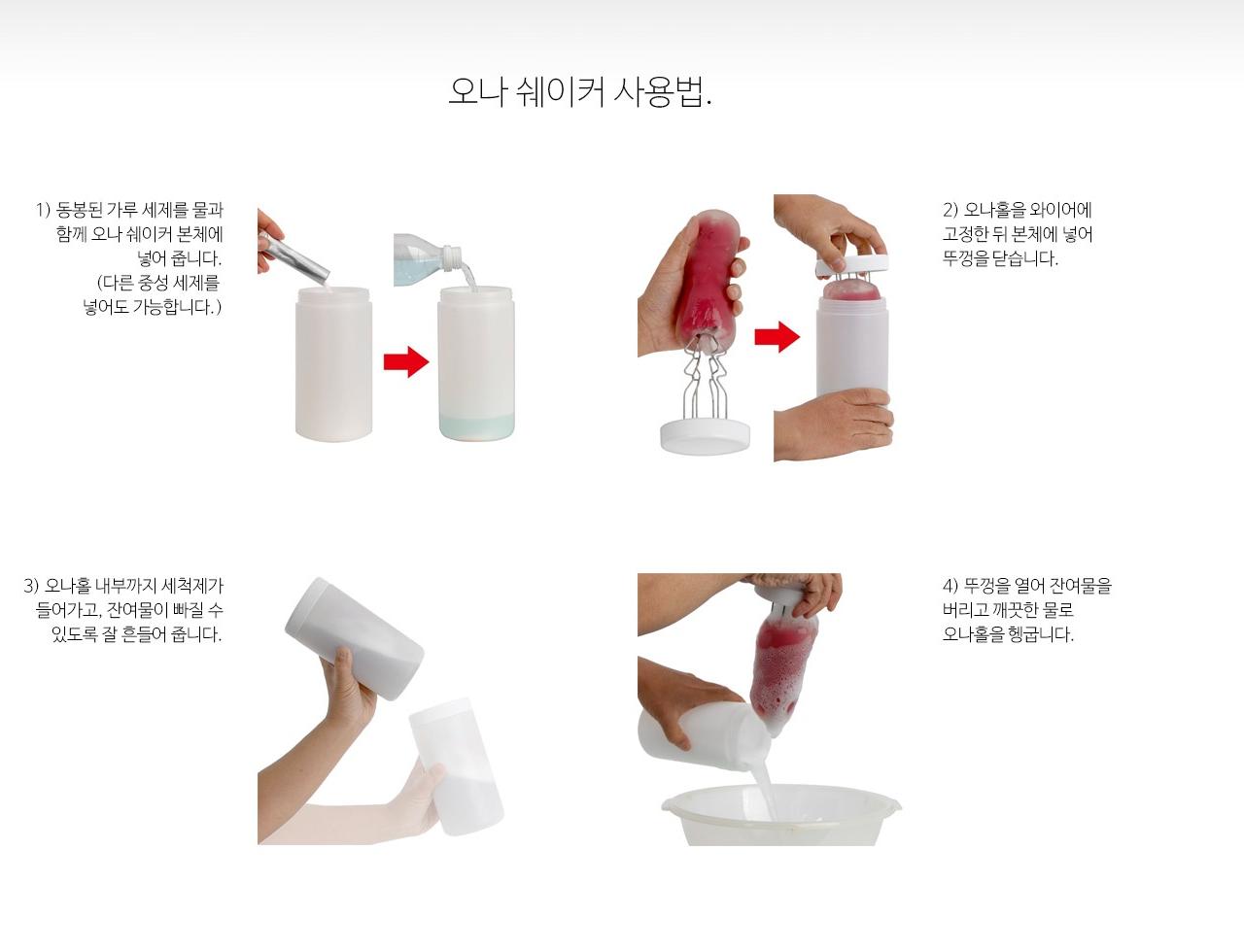 오나 쉐이커 사용법.

1) 동봉된 가루 세제를 물과 함께 오나 쉐이커 본체에 넣어 줍니다. (다른 중성 세제를 넣어도 가능합니다.)

2) 오나홀을 와이어에 고정한 뒤 본체에 넣어 뚜껑을 닫습니다.

3) 오나홀 내부까지 세척제가 들어가고, 잔여물이 빠질 수 있도록 잘 흔들어 줍니다.

4) 뚜껑을 열어 잔여물을 버리고 깨끗한 물로 오나홀을 헹굽니다.